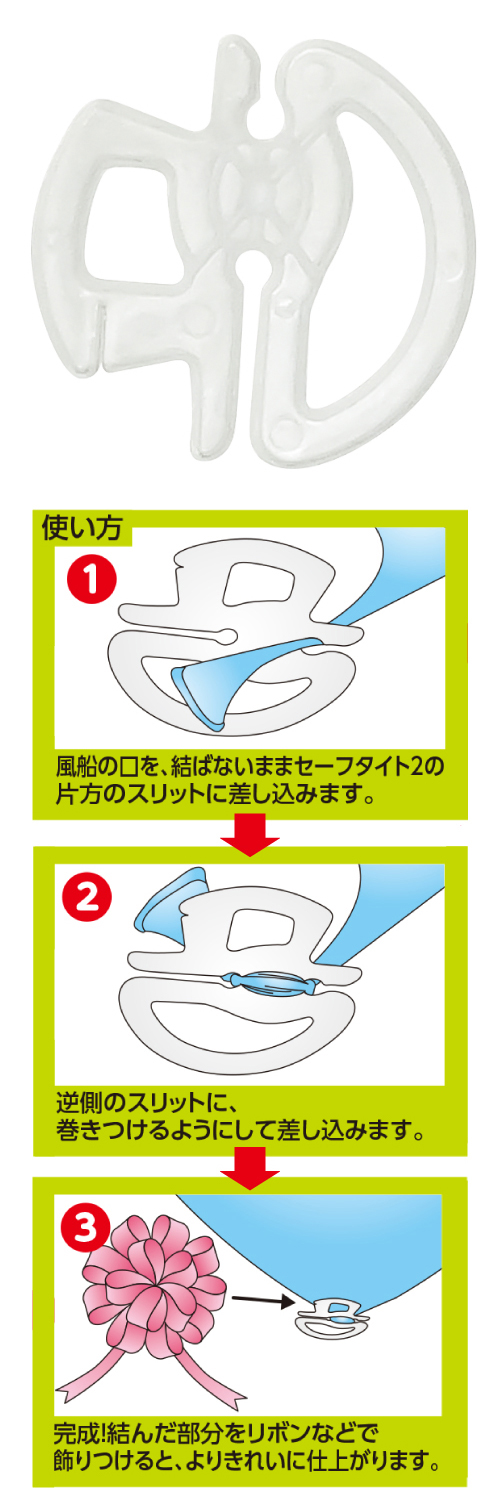 使い方

1

風船の口を、結ばないままセーフタイト2の片方のスリットに差し込みます。

2

逆側のスリットに、巻きつけるようにして差し込みます。

3

完成!結んだ部分をリボンなどで飾りつけると、よりきれいに仕上がります。